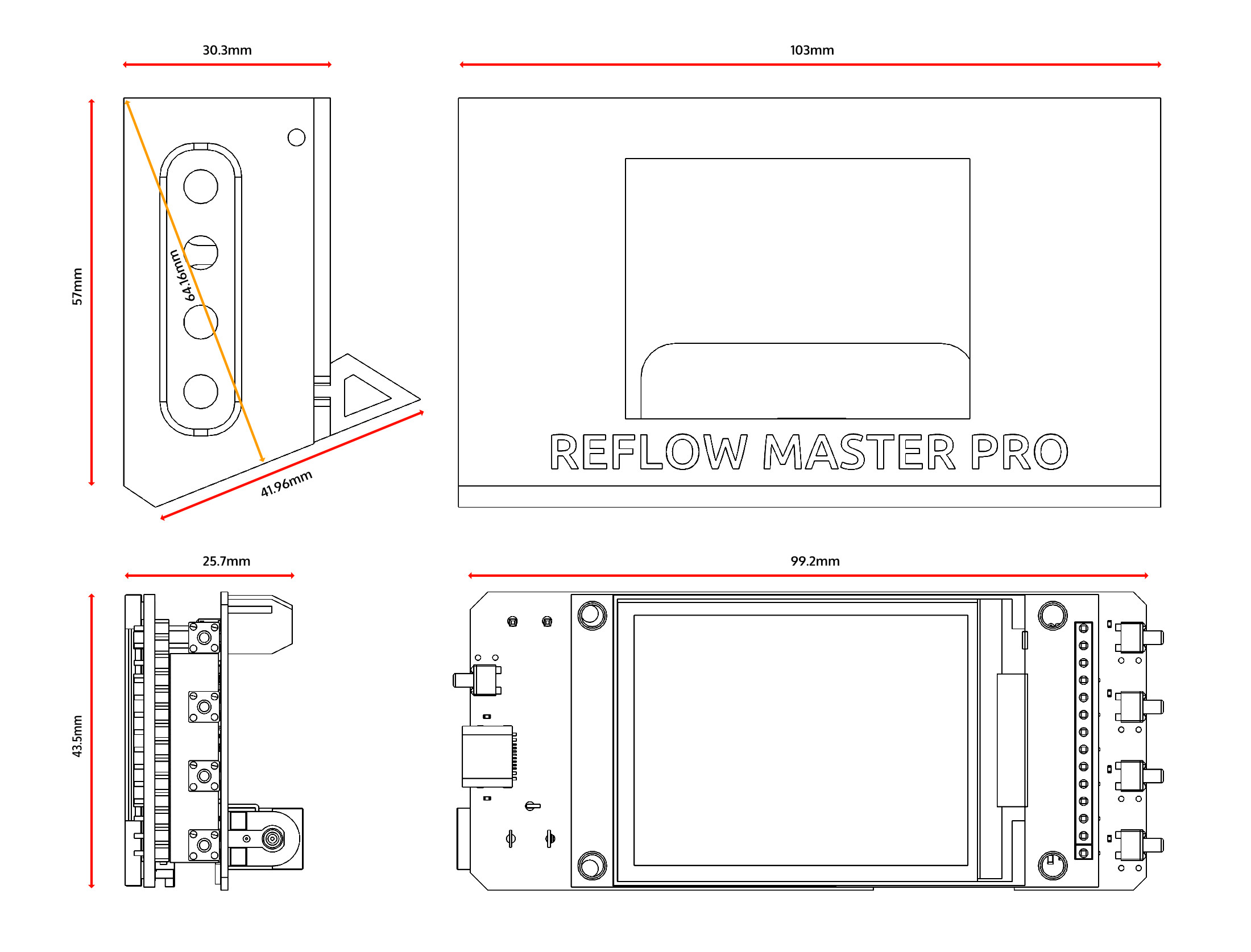 30.3mm

103mm

57mm

64.16mm

41.96mm

REFLOW MASTER PRO

25.7mm

99.2mm

43.5mm